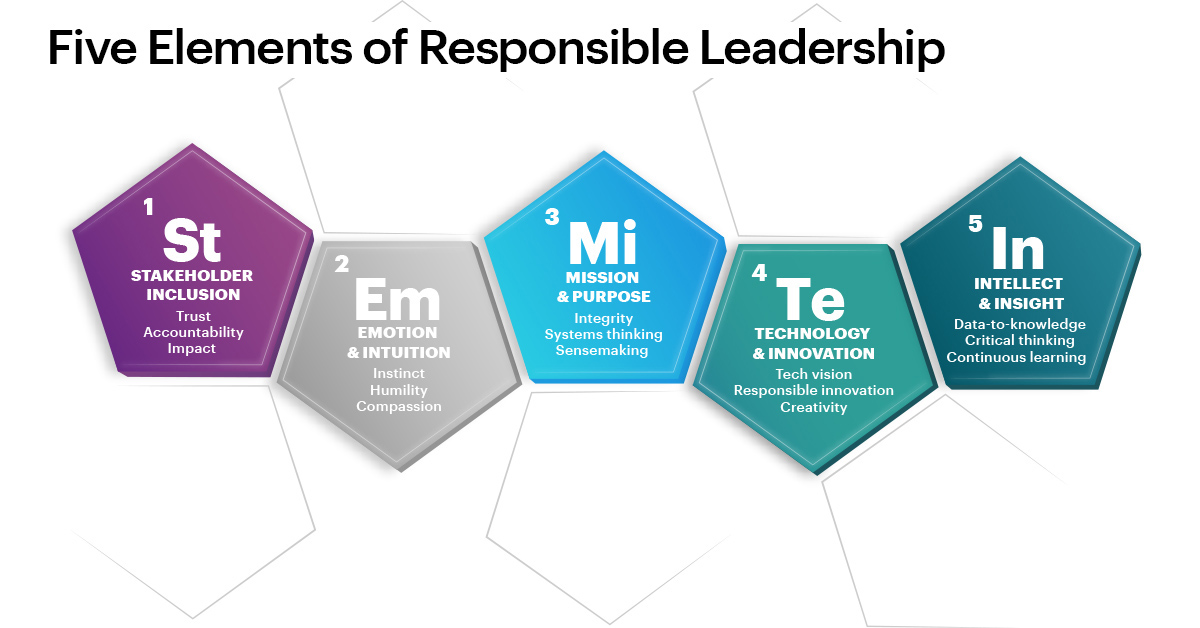 Five Elements of Responsible Leadership

1 St
STAKEHOLDER INCLUSION
Trust
Accountability
Impact

2 Em
EMOTION & INTUITION
Instinct
Humility
Compassion

3 Mi
MISSION & PURPOSE
Integrity
Systems thinking
Sensemaking

4 Te
TECHNOLOGY & INNOVATION
Tech vision
Responsible innovation
Creativity

5 In
INTELLECT & INSIGHT
Data-to-knowledge
Critical thinking
Continuous learning